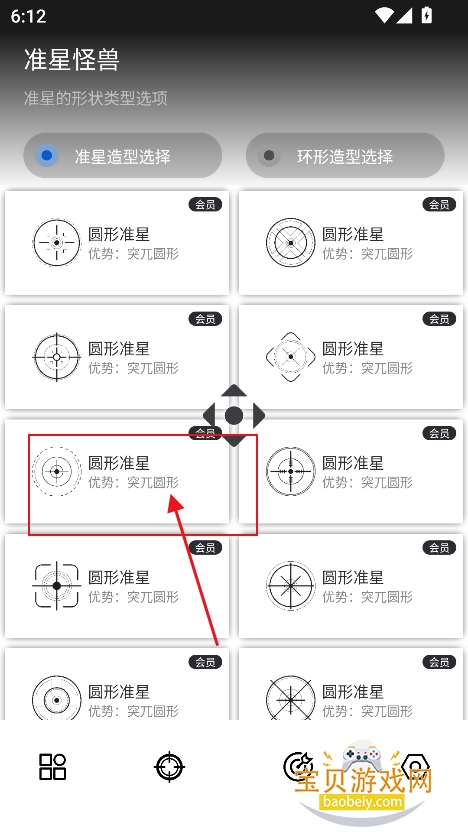 6:12

准星怪兽

准星的形状类型选项

准星造型选择

环形造型选择

会员
圆形准星
优势：突兀圆形

会员
圆形准星
优势：突兀圆形

会员
圆形准星
优势：突兀圆形

会员
圆形准星
优势：突兀圆形

会员
圆形准星
优势：突兀圆形

会员
圆形准星
优势：突兀圆形

会员
圆形准星
优势：突兀圆形

会员
圆形准星
优势：突兀圆形

会员
圆形准星
优势：突兀圆形

会员
圆形准星
优势：突兀圆形

宝贝游戏网
baobeiy.com