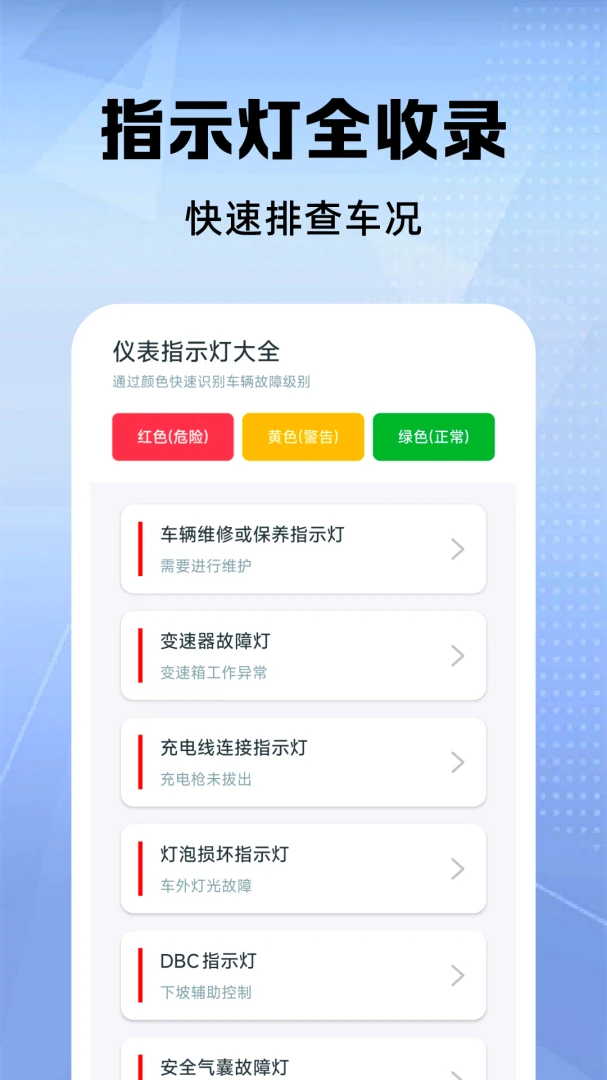 指示灯全收录

快速排查车况

仪表指示灯大全
通过颜色快速识别车辆故障级别

红色(危险)
黄色(警告)
绿色(正常)

车辆维修或保养指示灯
需要进行维护

变速器故障灯
变速箱工作异常

充电线连接指示灯
充电枪未拔出

灯泡损坏指示灯
车外灯光故障

DBC指示灯
下坡辅助控制

安全气囊故障灯