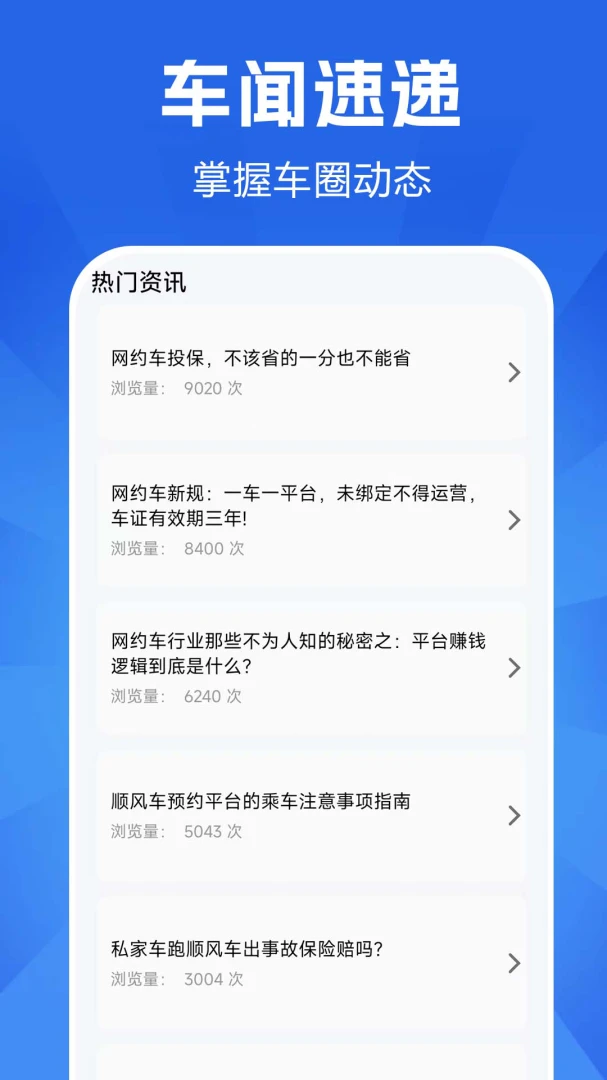 车闻速递

掌握车圈动态

热门资讯

网约车投保，不该省的一分也不能省
浏览量： 9020 次

网约车新规：一车一平台，未绑定不得运营，车证有效期三年!
浏览量： 8400 次

网约车行业那些不为人知的秘密之：平台赚钱逻辑到底是什么？
浏览量： 6240 次

顺风车预约平台的乘车注意事项指南
浏览量： 5043 次

私家车跑顺风车出事故保险赔吗？
浏览量： 3004 次