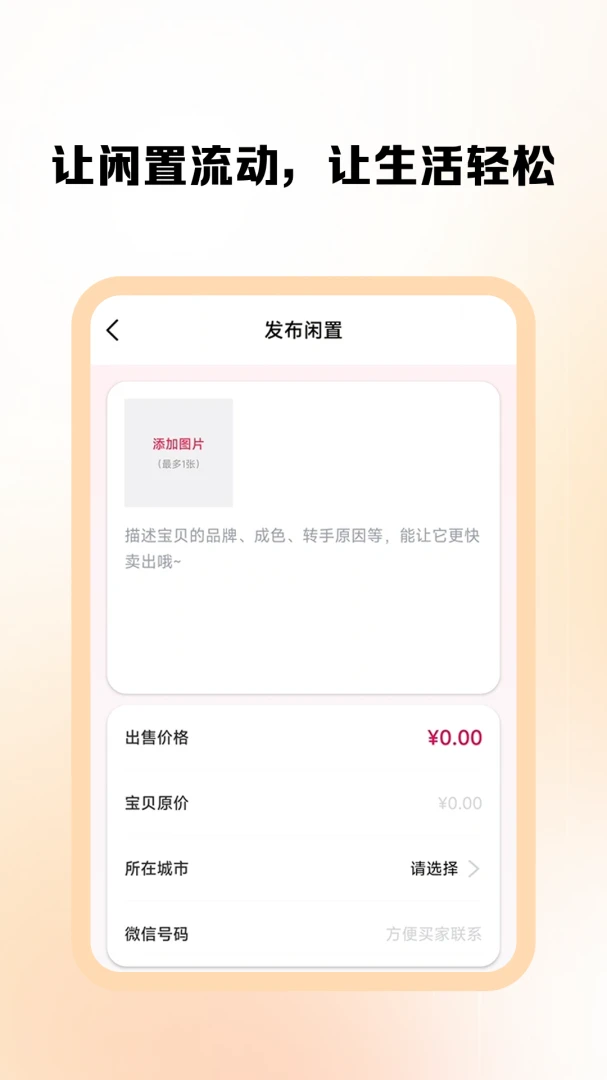 让闲置流动，让生活轻松

发布闲置

添加图片
（最多1张）

描述宝贝的品牌、成色、转手原因等，能让它更快卖出哦~

出售价格 ¥0.00

宝贝原价 ¥0.00

所在城市 请选择

微信号码 方便买家联系